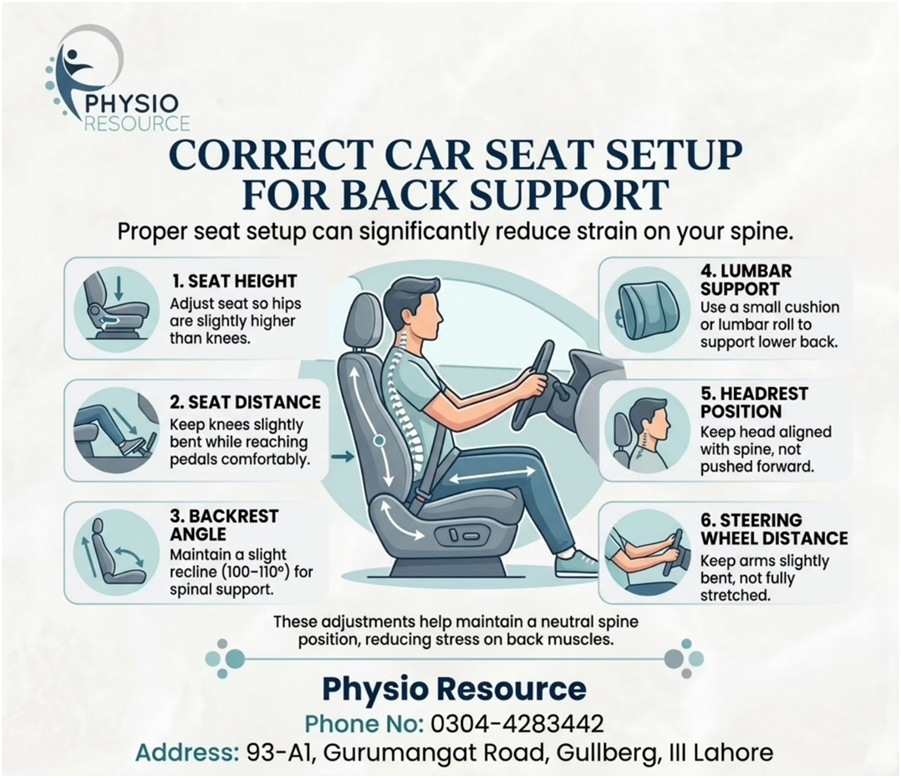 PHYSIO RESOURCE

CORRECT CAR SEAT SETUP FOR BACK SUPPORT

Proper seat setup can significantly reduce strain on your spine.

1. SEAT HEIGHT
Adjust seat so hips are slightly higher than knees.

2. SEAT DISTANCE
Keep knees slightly bent while reaching pedals comfortably.

3. BACKREST ANGLE
Maintain a slight recline (100–110°) for spinal support.

4. LUMBAR SUPPORT
Use a small cushion or lumbar roll to support lower back.

5. HEADREST POSITION
Keep head aligned with spine, not pushed forward.

6. STEERING WHEEL DISTANCE
Keep arms slightly bent, not fully stretched.

These adjustments help maintain a neutral spine position, reducing stress on back muscles.

Physio Resource
Phone No: 0304-4283442
Address: 93-A1, Gurumangat Road, Gullberg, III Lahore